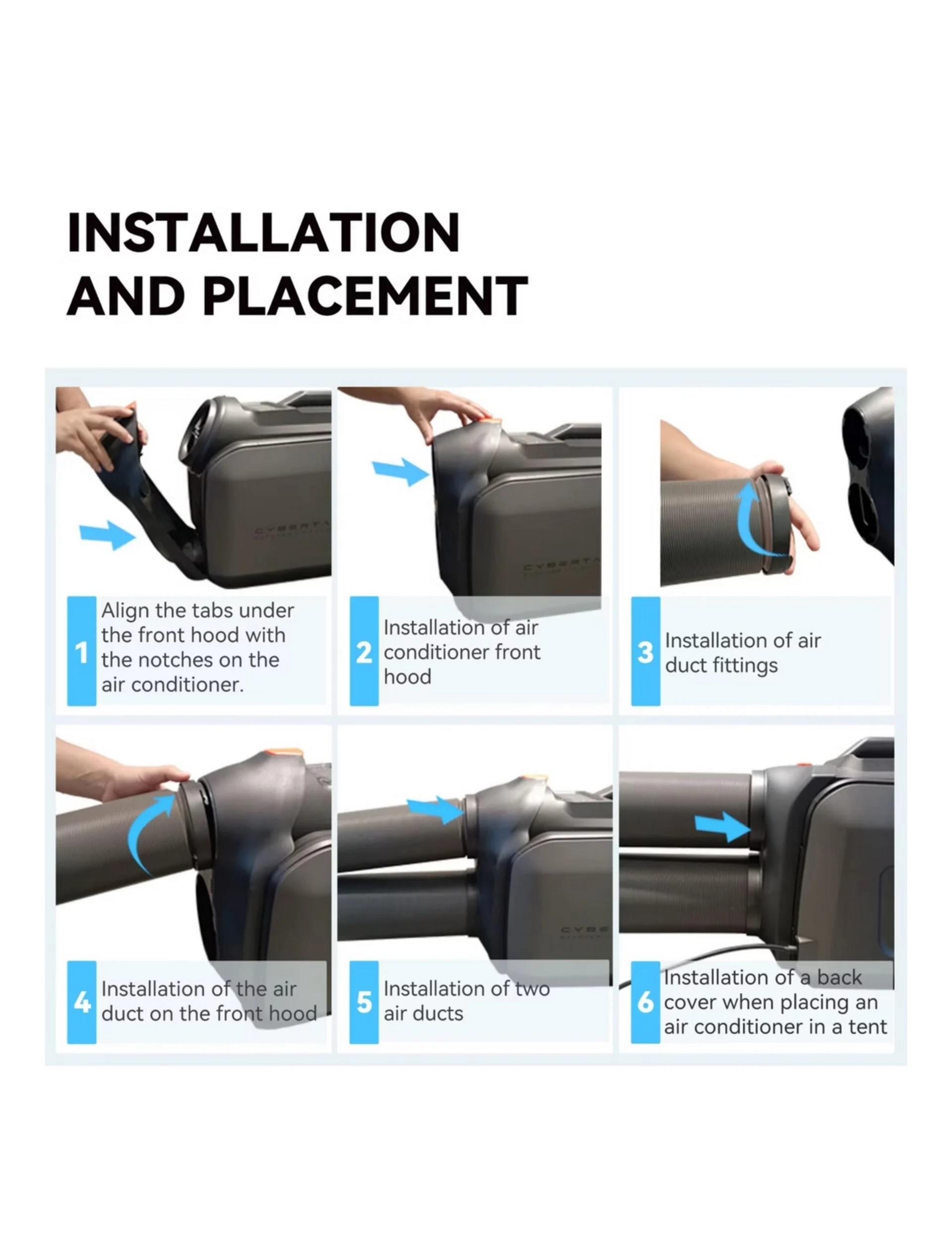 INSTALLATION AND PLACEMENT

1 Align the tabs under the front hood with the notches on the air conditioner.

2 Installation of air conditioner front hood

3 Installation of air duct fittings

4 Installation of the air duct on the front hood

5 Installation of two air ducts

6 Installation of a back cover when placing an air conditioner in a tent