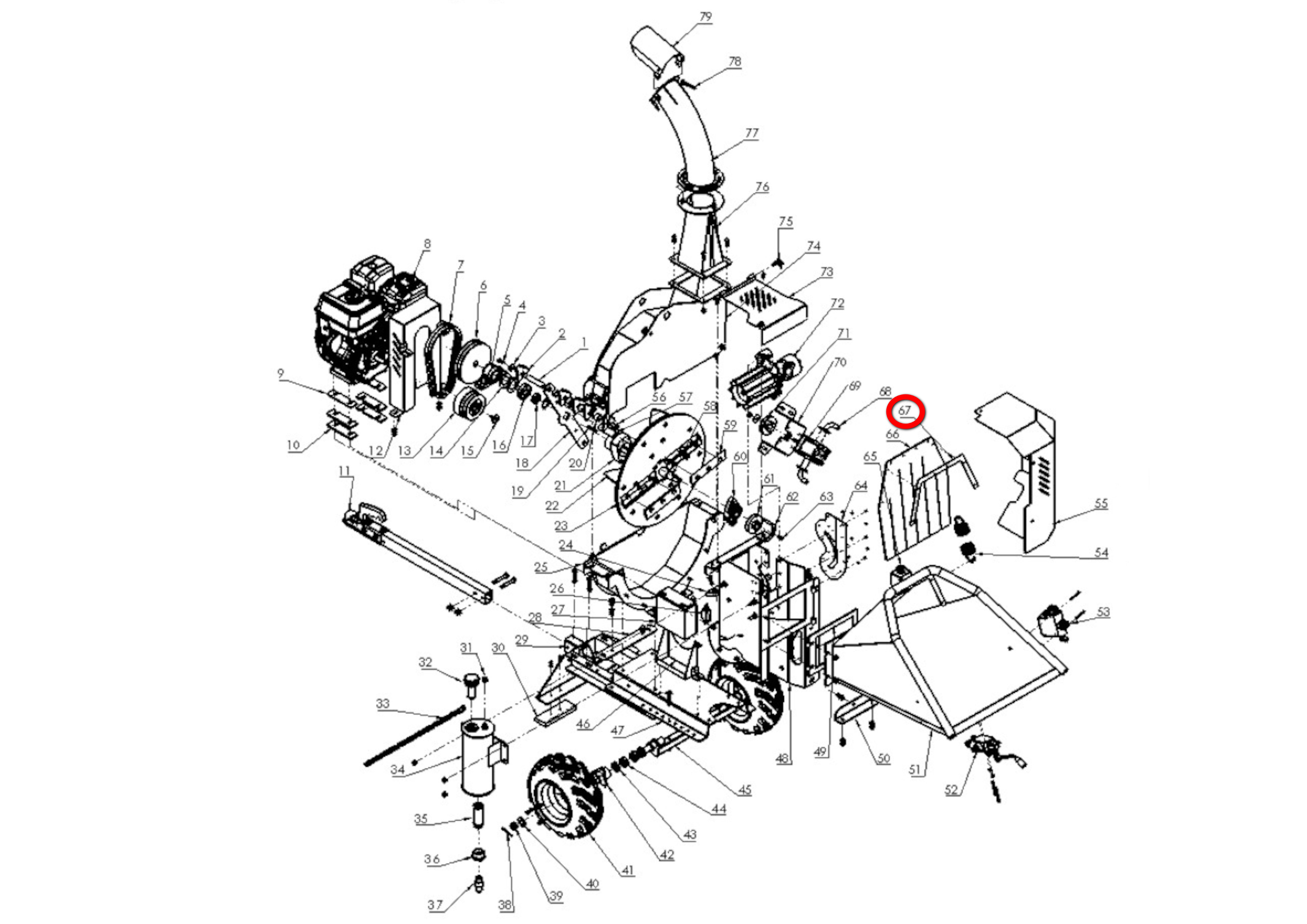 79
78
77
76
75
74
73
72
71
70
69
68
67
66
65
64
63
62
61
60
59
58
57
56
55
54
53
52
51
50
49
48
47
46
45
44
43
42
41
40
39
38
37
36
35
34
33
32
31
30
29
28
27
26
25
24
23
22
21
20
19
18
17
16
15
14
13
12
11
10
9
8
7
6
5
4
3
2
1