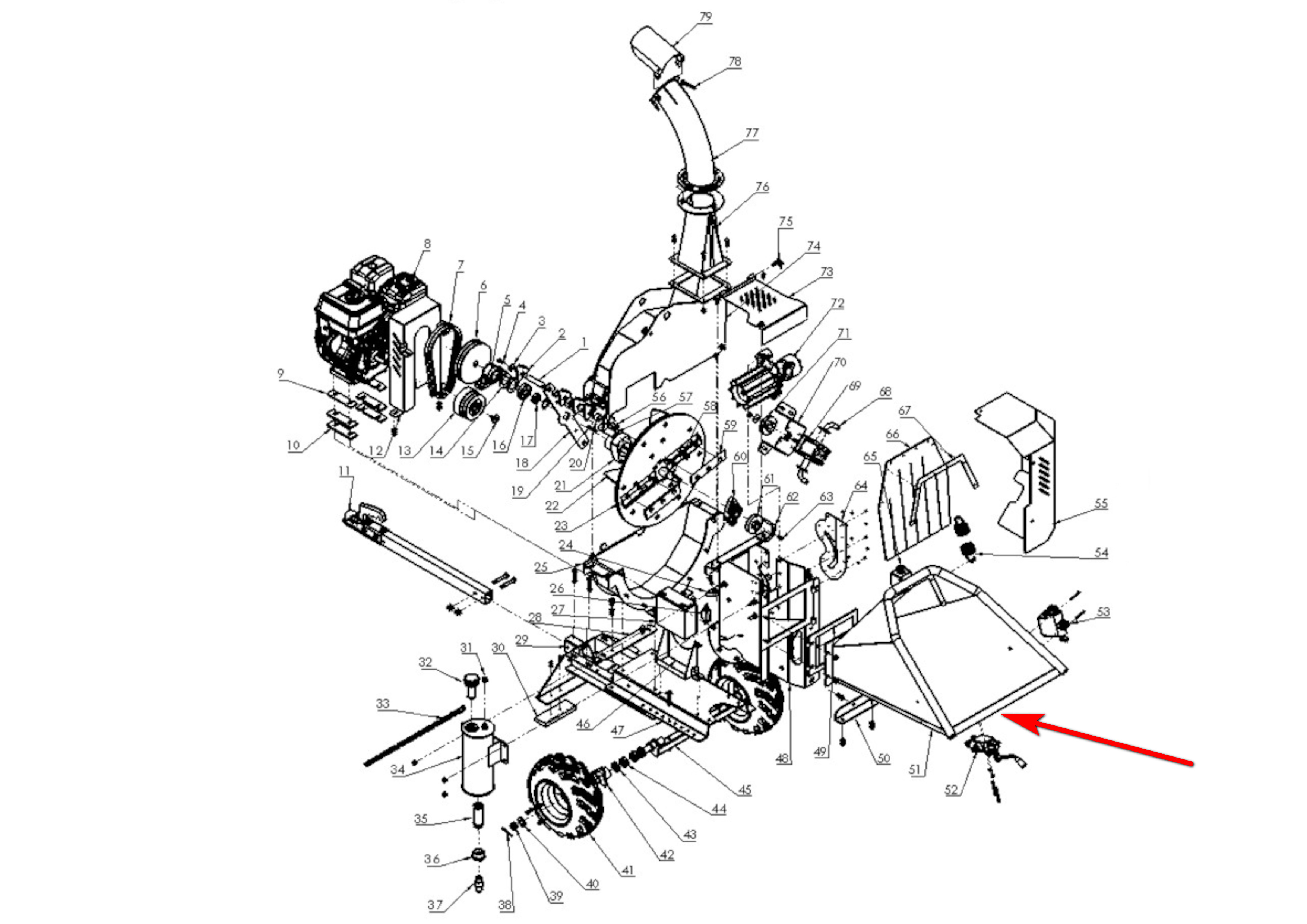 79
78
77
76
75
74
73
72
71
70
69
68
67
66
65
64
63
62
61
60
59
58
57
56
55
54
53
52
51
50
49
48
47
46
45
44
43
42
41
40
39
38
37
36
35
34
33
32
31
30
29
28
27
26
25
24
23
22
21
20
19
18
17
16
15
14
13
12
11
10
9
8
7
6
5
4
3
2
1